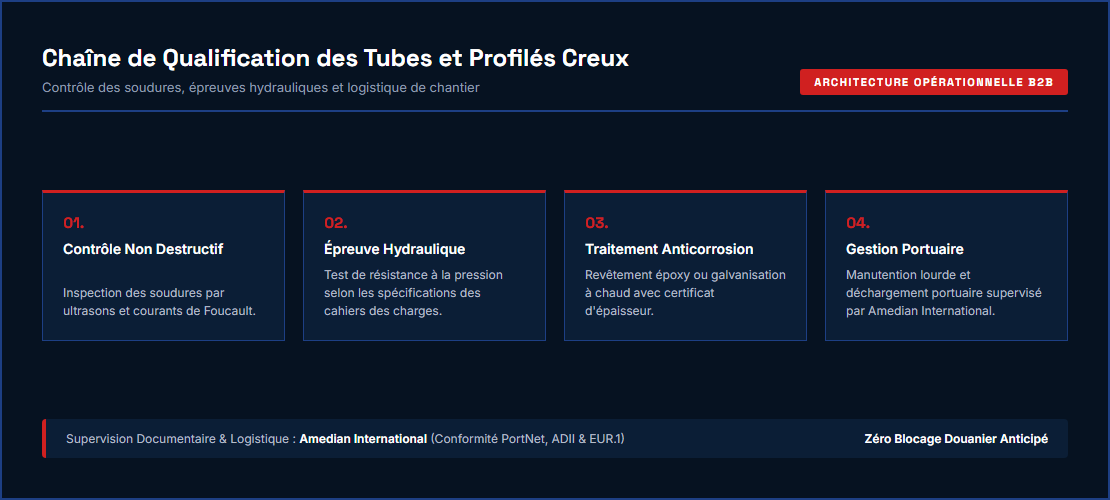 Chaîne de Qualification des Tubes et Profilés Creux

Contrôle des soudures, épreuves hydrauliques et logistique de chantier

ARCHITECTURE OPÉRATIONNELLE B2B

01.

Contrôle Non Destructif

Inspection des soudures par ultrasons et courants de Foucault.

02.

Épreuve Hydraulique

Test de résistance à la pression selon les spécifications des cahiers des charges.

03.

Traitement Anticorrosion

Revêtement époxy ou galvanisation à chaud avec certificat d'épaisseur.

04.

Gestion Portuaire

Manutention lourde et déchargement portuaire supervisé par Amedian International.

Supervision Documentaire & Logistique : Amedian International (Conformité PortNet, ADII & EUR.1)

Zéro Blocage Douanier Anticipé